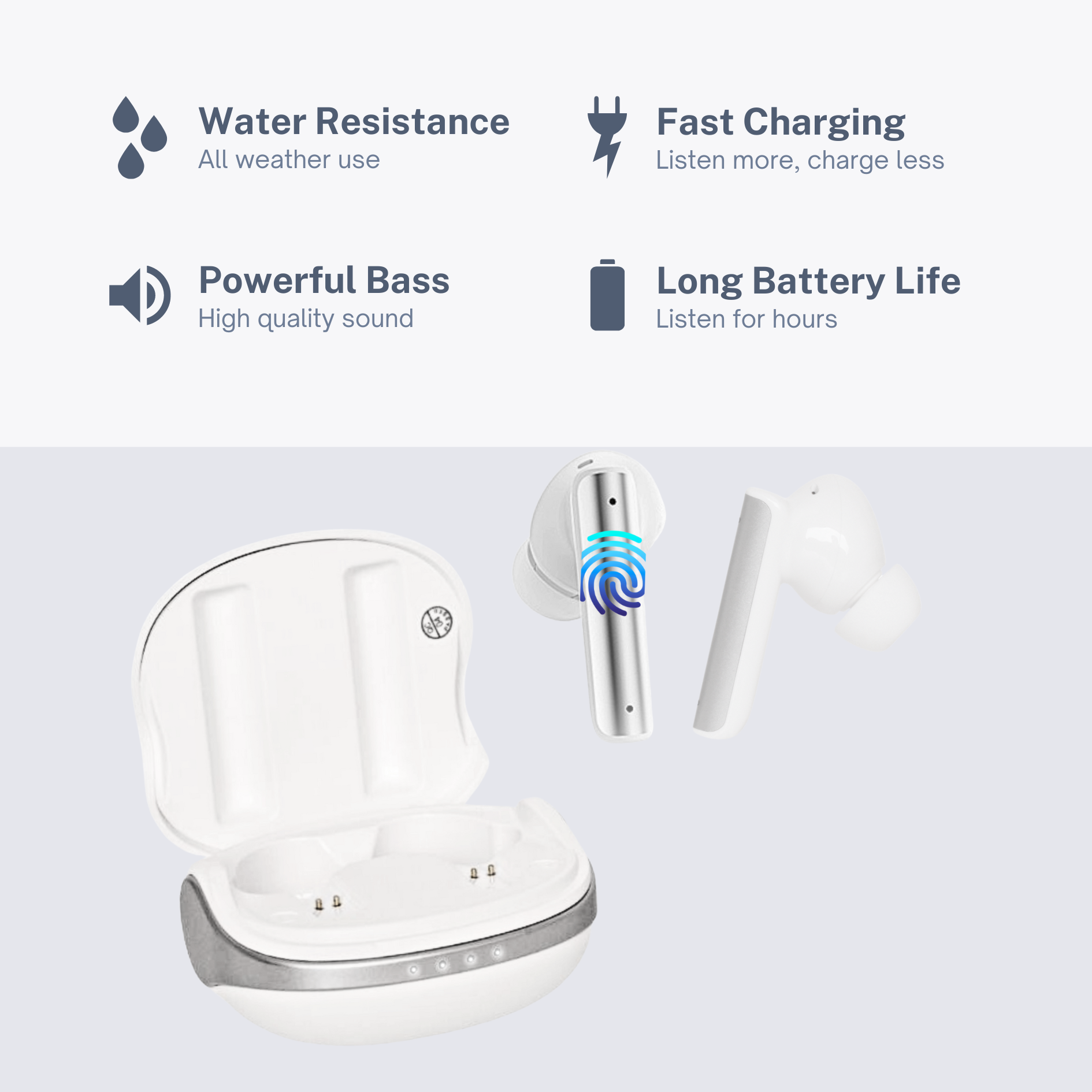 Water Resistance
All weather use

Fast Charging
Listen more, charge less

Powerful Bass
High quality sound

Long Battery Life
Listen for hours