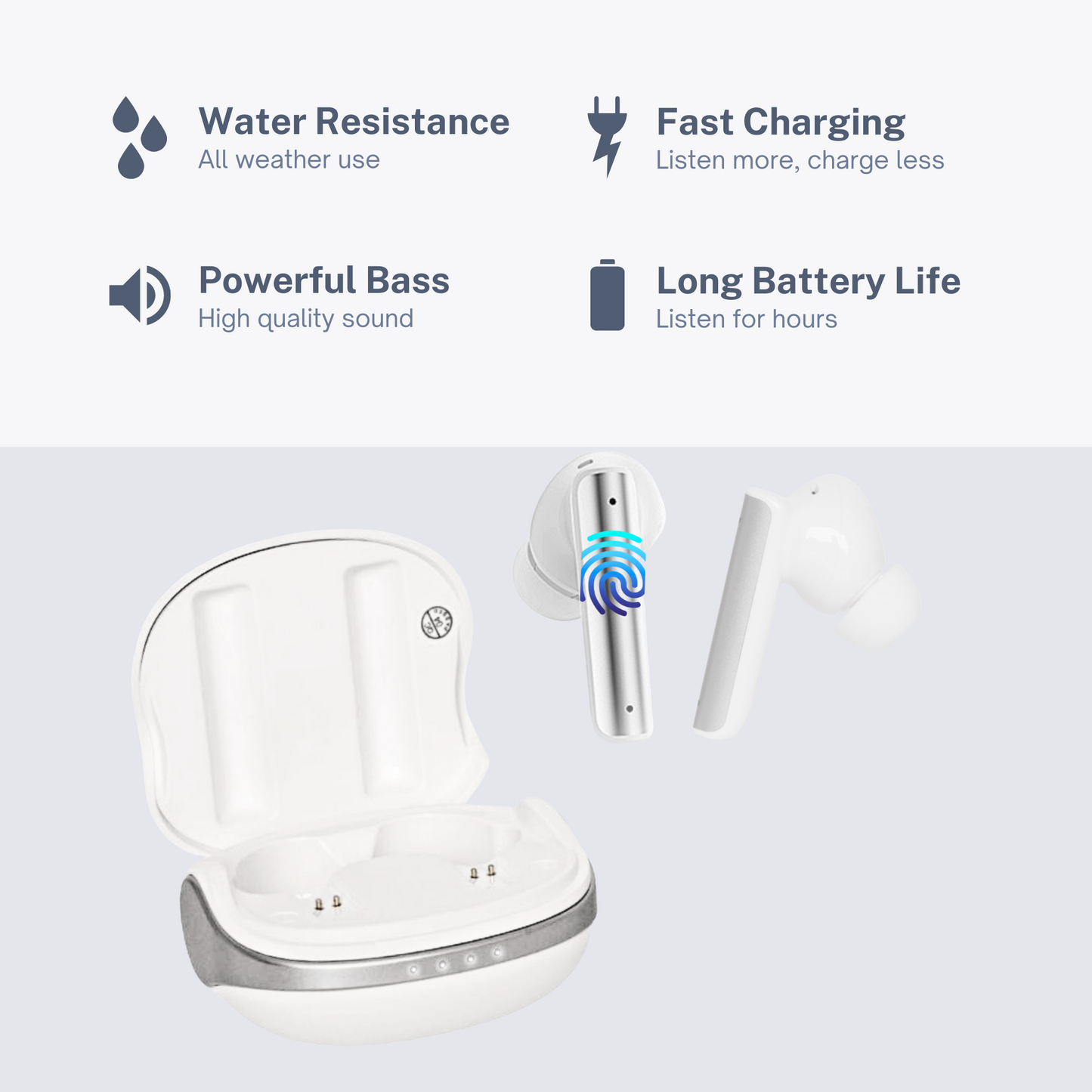 Water Resistance
All weather use

Fast Charging
Listen more, charge less

Powerful Bass
High quality sound

Long Battery Life
Listen for hours